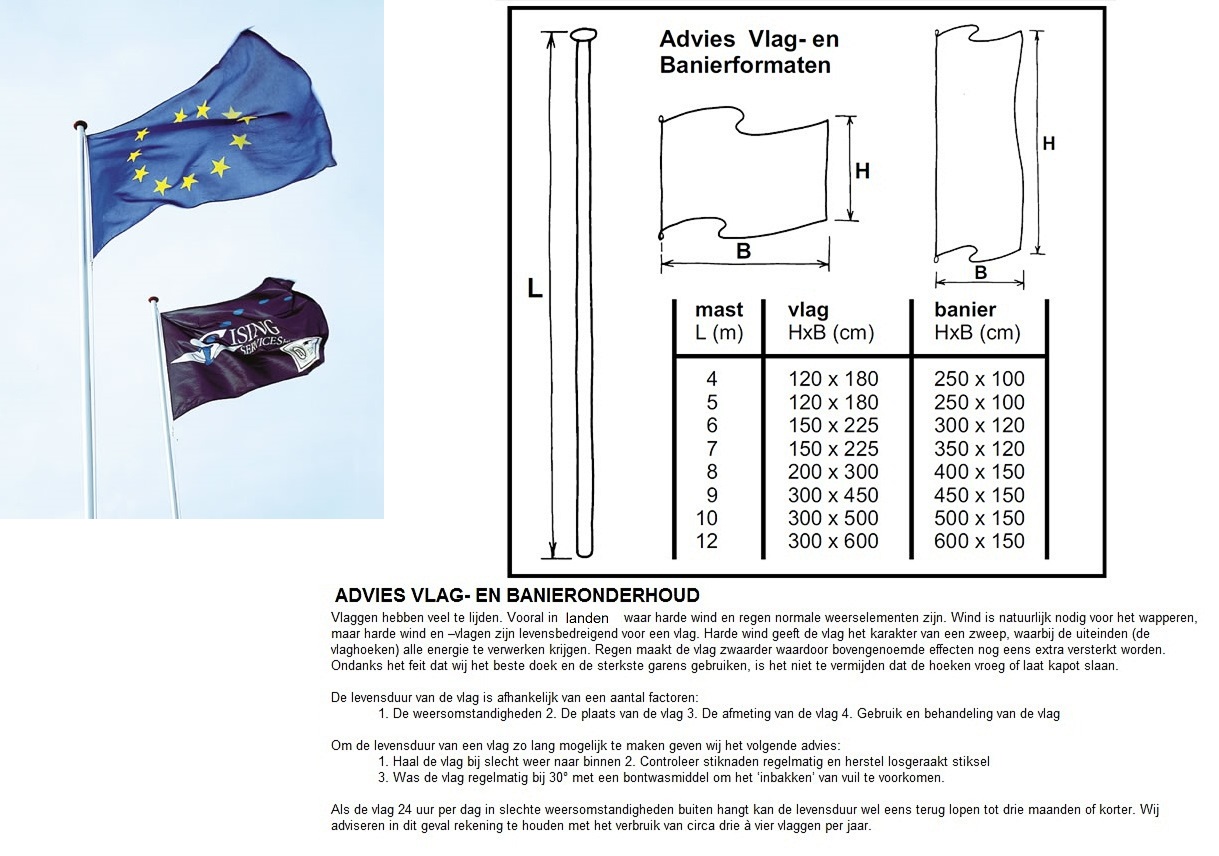 ISING
SERVICES

Advies Vlag- en Banierformaten

L

H

B

H

B

| mast L (m) | vlag HxB (cm) | banier HxB (cm) |
|---|---|---|
| 4 | 120 x 180 | 250 x 100 |
| 5 | 120 x 180 | 250 x 100 |
| 6 | 150 x 225 | 300 x 120 |
| 7 | 150 x 225 | 350 x 120 |
| 8 | 200 x 300 | 400 x 150 |
| 9 | 300 x 450 | 450 x 150 |
| 10 | 300 x 500 | 500 x 150 |
| 12 | 300 x 600 | 600 x 150 |

ADVIES VLAG- EN BANIERONDERHOUD

Vlaggen hebben veel te lijden. Vooral in landen waar harde wind en regen normale weerselementen zijn. Wind is natuurlijk nodig voor het wapperen, maar harde wind en –vlagen zijn levensbedreigend voor een vlag. Harde wind geeft de vlag het karakter van een zweep, waarbij de uiteinden (de vlaghoeken) alle energie te verwerken krijgen. Regen maakt de vlag zwaarder waardoor bovengenoemde effecten nog eens extra versterkt worden. Ondanks het feit dat wij het beste doek en de sterkste garens gebruiken, is het niet te vermijden dat de hoeken vroeg of laat kapot slaan.

De levensduur van de vlag is afhankelijk van een aantal factoren:
1. De weersomstandigheden 2. De plaats van de vlag 3. De afmeting van de vlag 4. Gebruik en behandeling van de vlag

Om de levensduur van een vlag zo lang mogelijk te maken geven wij het volgende advies:
1. Haal de vlag bij slecht weer naar binnen 2. Controleer stiknaden regelmatig en herstel losgeraakt stiksel
3. Was de vlag regelmatig bij 30° met een bontwasmiddel om het 'inbakken' van vuil te voorkomen.

Als de vlag 24 uur per dag in slechte weersomstandigheden buiten hangt kan de levensduur wel eens terug lopen tot drie maanden of korter. Wij adviseren in dit geval rekening te houden met het verbruik van circa drie à vier vlaggen per jaar.